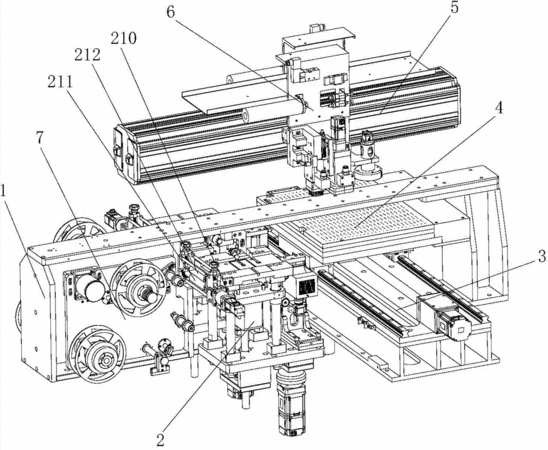 6
5
210
212
211
4
7
1
3
2