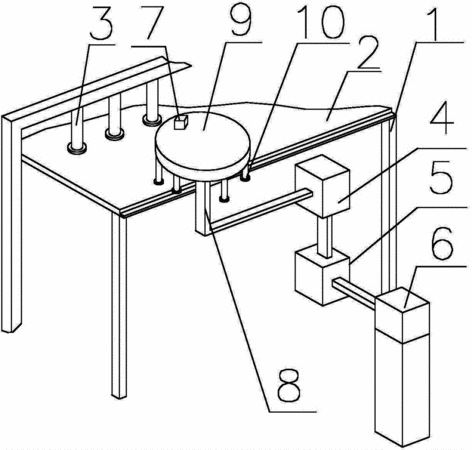 3
7
9
10
2
1
4
5
6
8