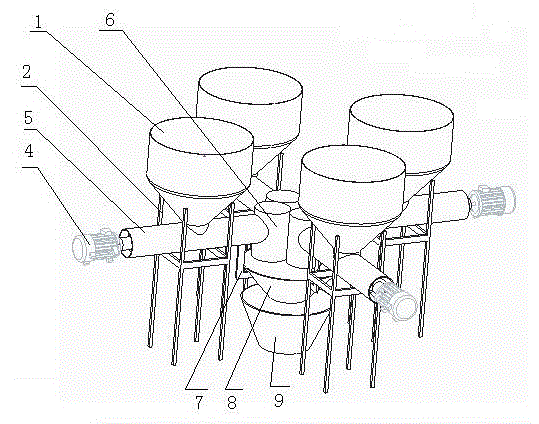 1
6
2
5
4
7
8
9