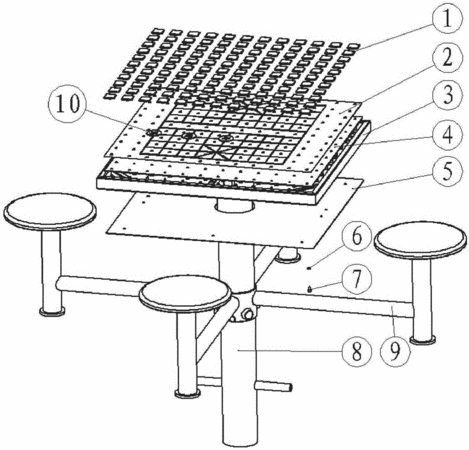 1
2
10
3
4
5
6
7
8
9