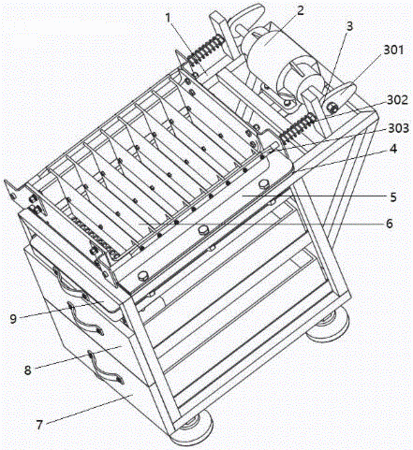 1
2
3
301
302
303
4
5
6
9
8
7