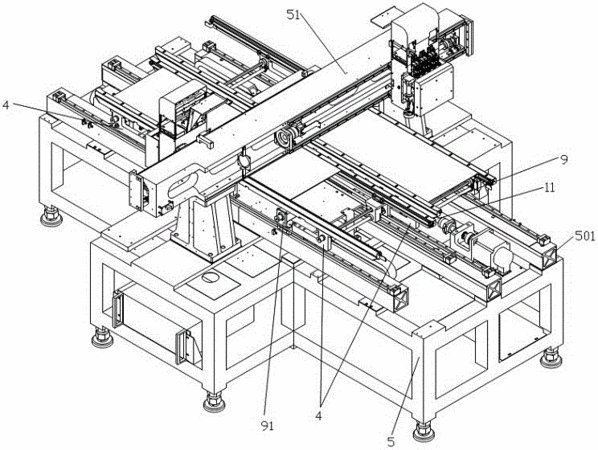 51
4
9
11
501
91
4
5